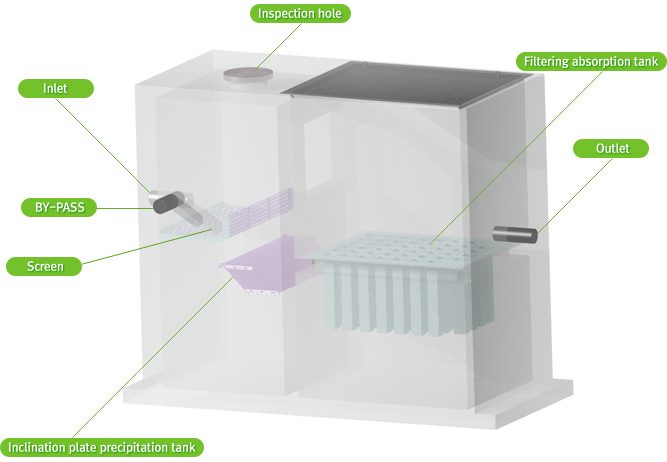 Inspection hole

Filtering absorption tank

Inlet

Outlet

BY-PASS

Screen

Inclination plate precipitation tank